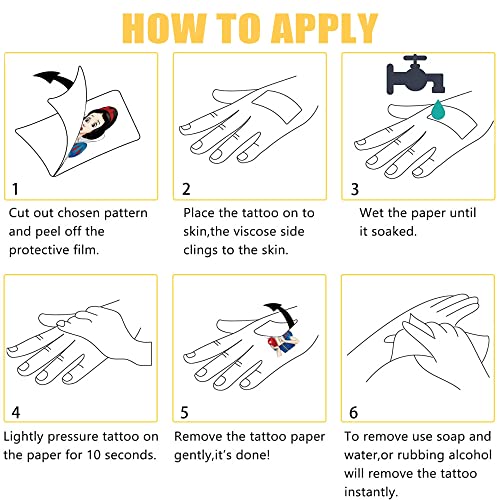 HOW TO APPLY

1

Cut out chosen pattern and peel off the protective film.

2

Place the tattoo on to skin,the viscose side clings to the skin.

3

Wet the paper until it soaked.

4

Lightly pressure tattoo on the paper for 10 seconds.

5

Remove the tattoo paper gently,it's done!

6

To remove use soap and water,or rubbing alcohol will remove the tattoo instantly.