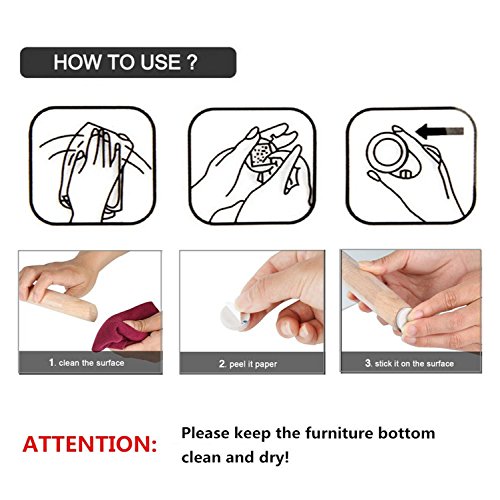 HOW TO USE ?

1. clean the surface

2. peel it paper

3. stick it on the surface

ATTENTION: Please keep the furniture bottom clean and dry!