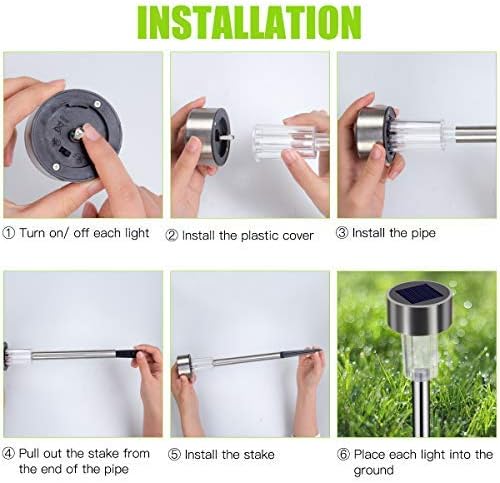 INSTALLATION

① Turn on/ off each light

② Install the plastic cover

③ Install the pipe

④ Pull out the stake from the end of the pipe

⑤ Install the stake

⑥ Place each light into the ground