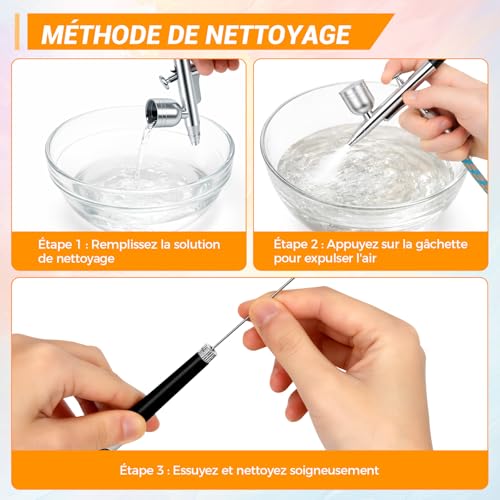 MÉTHODE DE NETTOYAGE

Étape 1 : Remplissez la solution de nettoyage

Étape 2 : Appuyez sur la gâchette pour expulser l'air

Étape 3 : Essuyez et nettoyez soigneusement