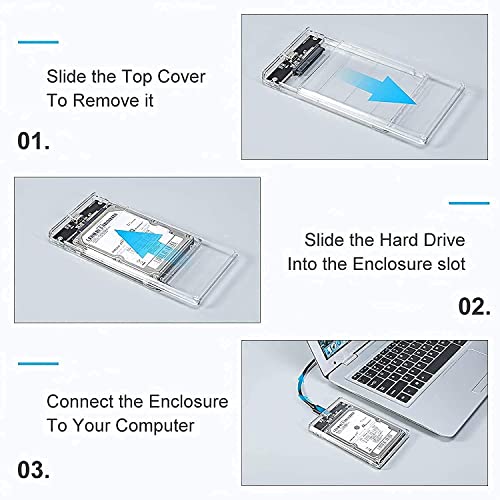 Slide the Top Cover To Remove it

01.

Slide the Hard Drive Into the Enclosure slot

02.

Connect the Enclosure To Your Computer

03.