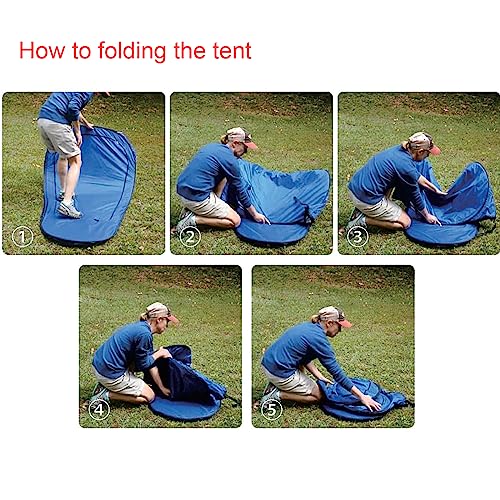 How to folding the tent

①

②

③

④

⑤