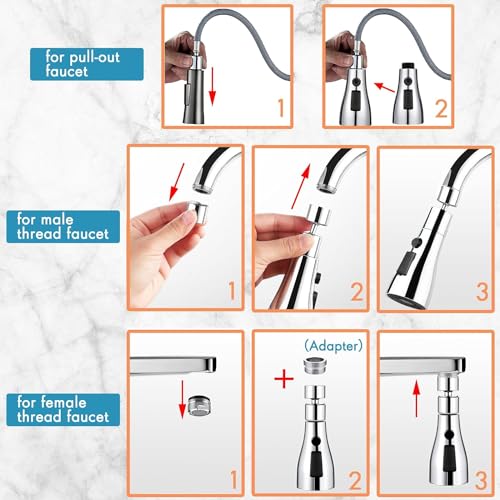 for pull-out faucet

1

2

for male thread faucet

1

2

3

for female thread faucet

1

(Adapter)

+

2

3