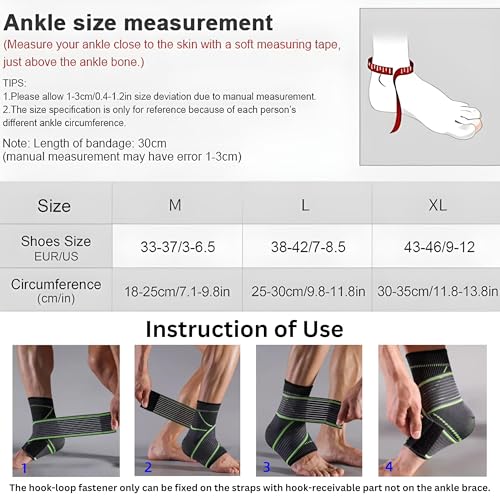 Ankle size measurement

(Measure your ankle close to the skin with a soft measuring tape, just above the ankle bone.)

TIPS:
1.Please allow 1-3cm/0.4-1.2in size deviation due to manual measurement.
2.The size specification is only for reference because of each person's different ankle circumference.

Note: Length of bandage: 30cm
(manual measurement may have error 1-3cm)

| Size | M | L | XL |
|---|---|---|---|
| Shoes Size EUR/US | 33-37/3-6.5 | 38-42/7-8.5 | 43-46/9-12 |
| Circumference (cm/in) | 18-25cm/7.1-9.8in | 25-30cm/9.8-11.8in | 30-35cm/11.8-13.8in |

Instruction of Use

1

2

3

4

The hook-loop fastener only can be fixed on the straps with hook-receivable part not on the ankle brace.