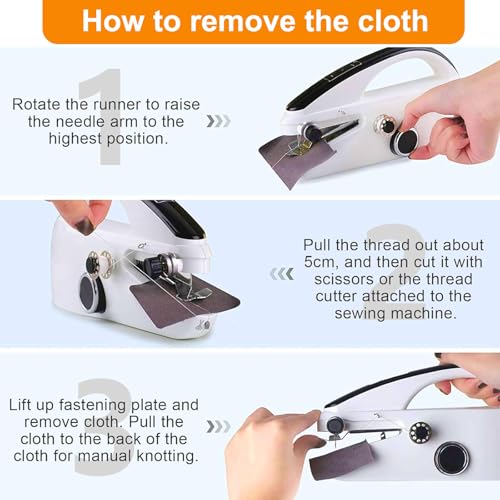 How to remove the cloth

1

Rotate the runner to raise the needle arm to the highest position.

2

Pull the thread out about 5cm, and then cut it with scissors or the thread cutter attached to the sewing machine.

3

Lift up fastening plate and remove cloth. Pull the cloth to the back of the cloth for manual knotting.