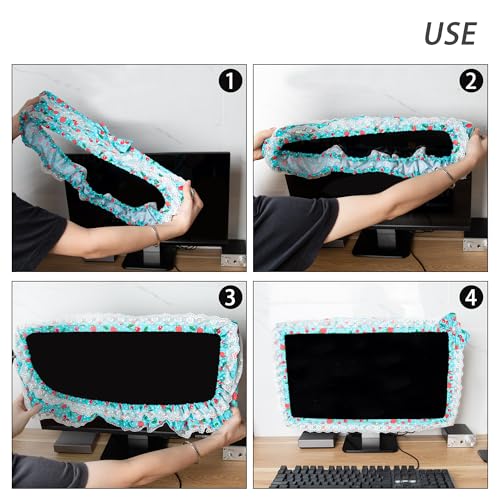 USE

1

2

3

4