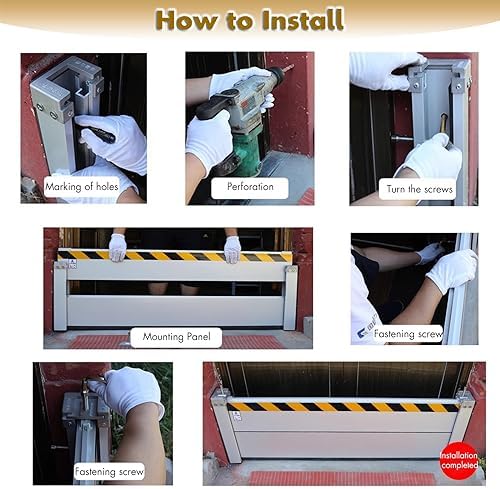 How to Install

Marking of holes

Perforation

Turn the screws

Mounting Panel

Fastening screw

Fastening screw

Installation completed