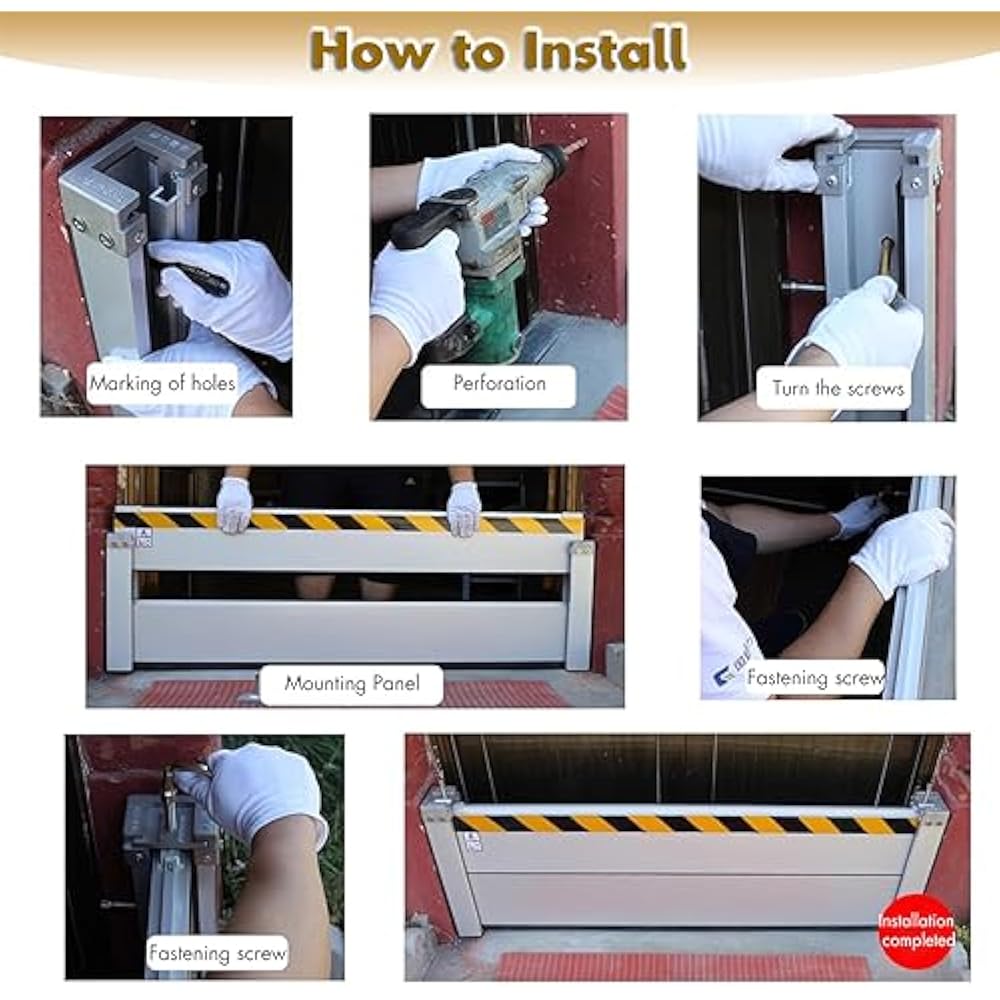 How to Install

Marking of holes

Perforation

Turn the screws

Mounting Panel

Fastening screw

Fastening screw

Installation completed