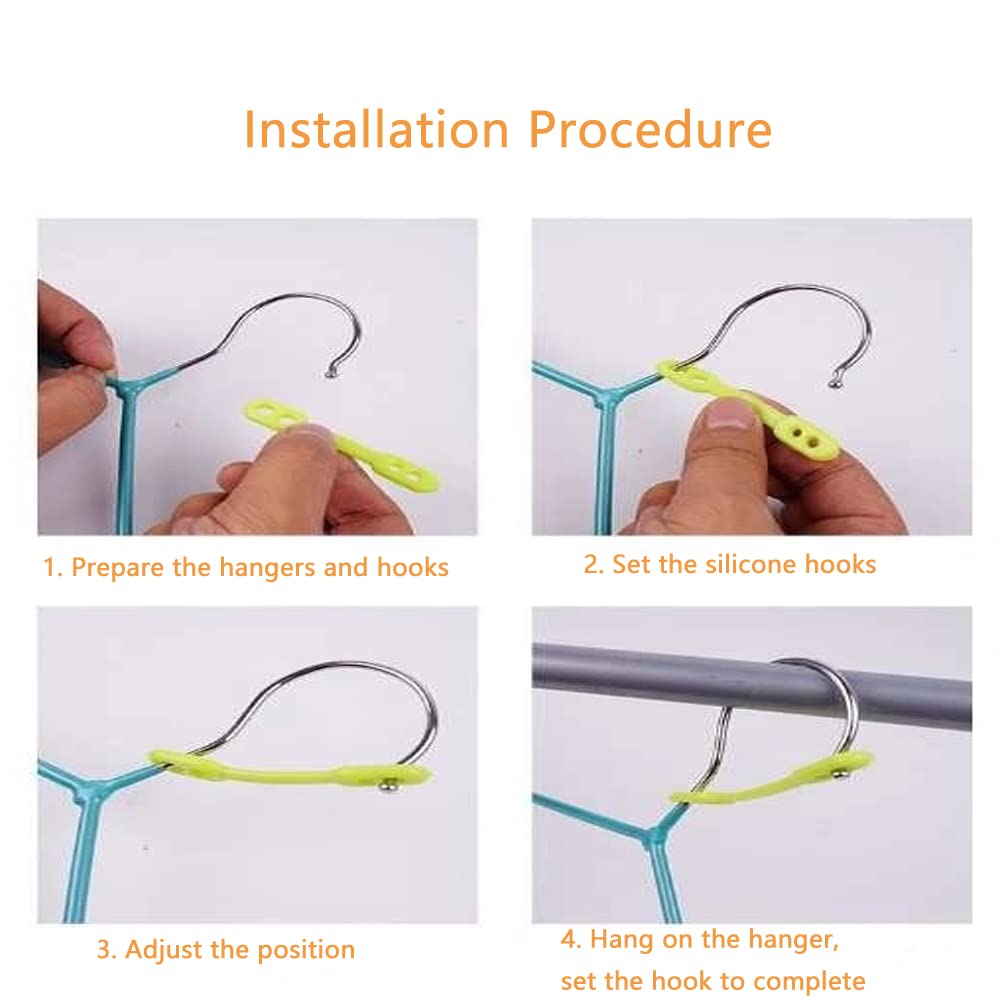 Installation Procedure

1. Prepare the hangers and hooks

2. Set the silicone hooks

3. Adjust the position

4. Hang on the hanger, set the hook to complete