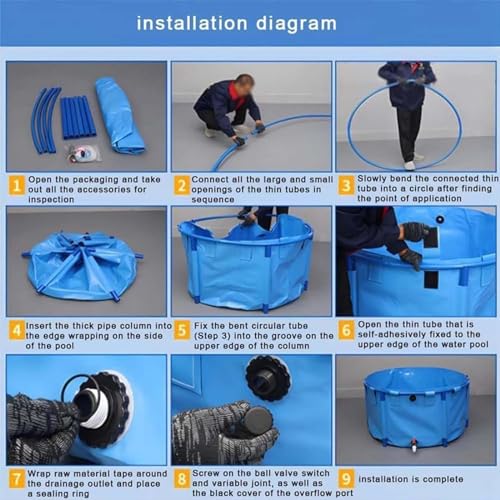 installation diagram

1 Open the packaging and take out all the accessories for inspection

2 Connect all the large and small openings of the thin tubes in sequence

3 Slowly bend the connected thin tube into a circle after finding the point of application

4 Insert the thick pipe column into the edge wrapping on the side of the pool

5 Fix the bent circular tube (Step 3) into the groove on the upper edge of the column

6 Open the thin tube that is self-adhesively fixed to the upper edge of the water pool

7 Wrap raw material tape around the drainage outlet and place a sealing ring

8 Screw on the ball valve switch and variable joint, as well as the black cover of the overflow port

9 installation is complete