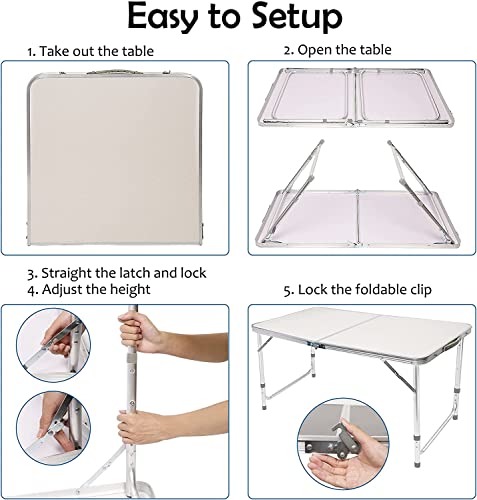 Easy to Setup

1. Take out the table

2. Open the table

3. Straight the latch and lock
4. Adjust the height

5. Lock the foldable clip