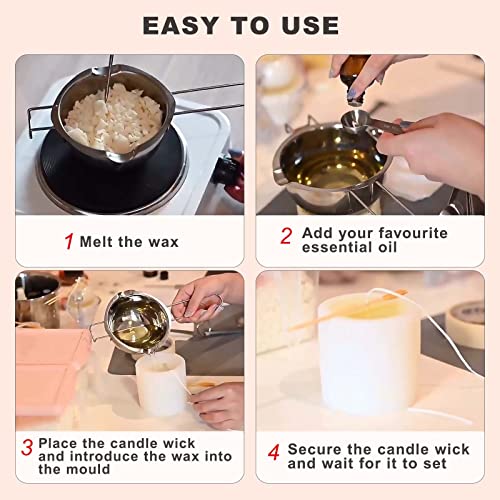 EASY TO USE

1 Melt the wax

2 Add your favourite essential oil

3 Place the candle wick and introduce the wax into the mould

4 Secure the candle wick and wait for it to set