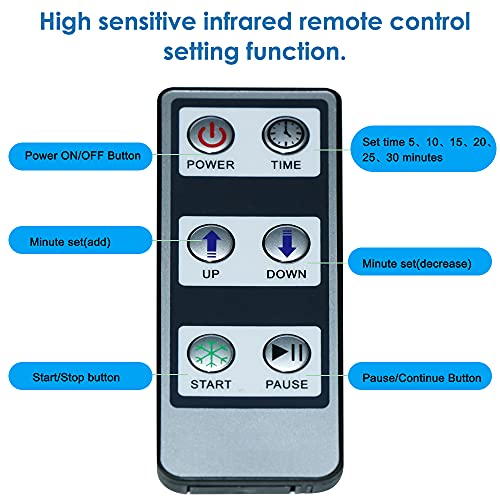 High sensitive infrared remote control setting function.

Power ON/OFF Button

POWER

TIME

Set time 5、10、15、20、25、30 minutes

Minute set(add)

UP

DOWN

Minute set(decrease)

Start/Stop button

START

PAUSE

Pause/Continue Button