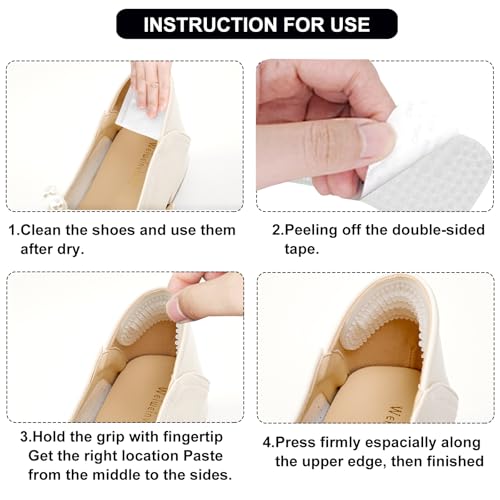 INSTRUCTION FOR USE

1.Clean the shoes and use them after dry.

2.Peeling off the double-sided tape.

3.Hold the grip with fingertip Get the right location Paste from the middle to the sides.

4.Press firmly espacially along the upper edge, then finished