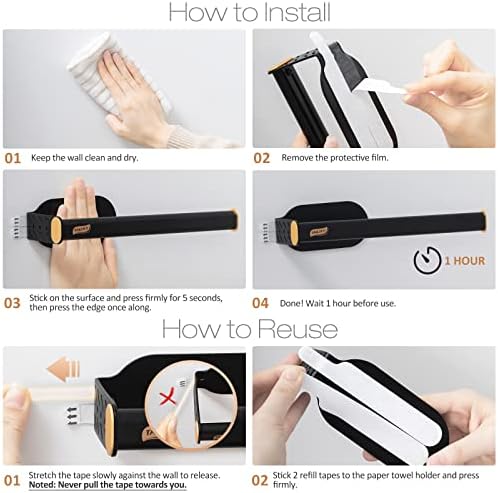 How to Install

01 Keep the wall clean and dry.

02 Remove the protective film.

1 HOUR

03 Stick on the surface and press firmly for 5 seconds, then press the edge once along.

04 Done! Wait 1 hour before use.

How to Reuse

01 Stretch the tape slowly against the wall to release. Noted: Never pull the tape towards you.

02 Stick 2 refill tapes to the paper towel holder and press firmly.