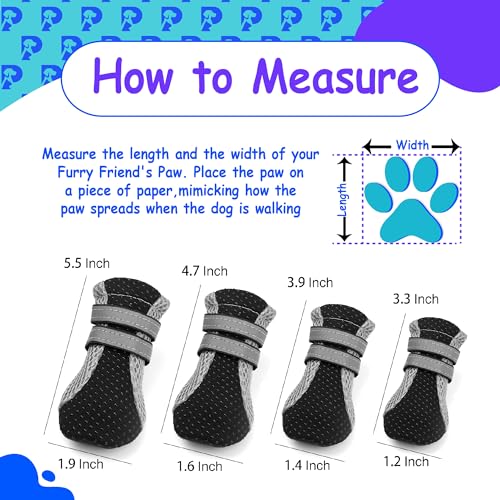 How to Measure

Measure the length and the width of your Furry Friend's Paw. Place the paw on a piece of paper,mimicking how the paw spreads when the dog is walking

Width

Length

5.5 Inch

4.7 Inch

3.9 Inch

3.3 Inch

1.9 Inch

1.6 Inch

1.4 Inch

1.2 Inch