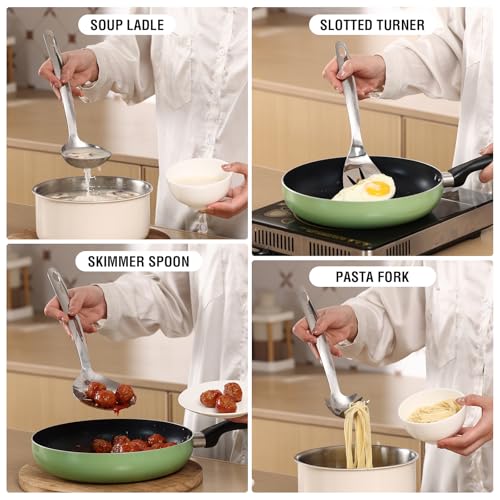 SOUP LADLE

SLOTTED TURNER

SKIMMER SPOON

PASTA FORK