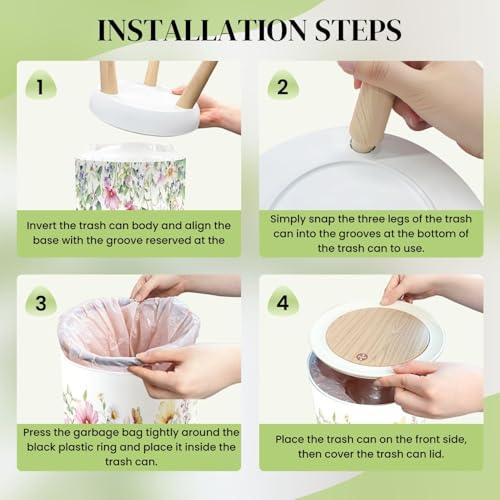 INSTALLATION STEPS

1

Invert the trash can body and align the base with the groove reserved at the

2

Simply snap the three legs of the trash can into the grooves at the bottom of the trash can to use.

3

Press the garbage bag tightly around the black plastic ring and place it inside the trash can.

4

Place the trash can on the front side, then cover the trash can lid.