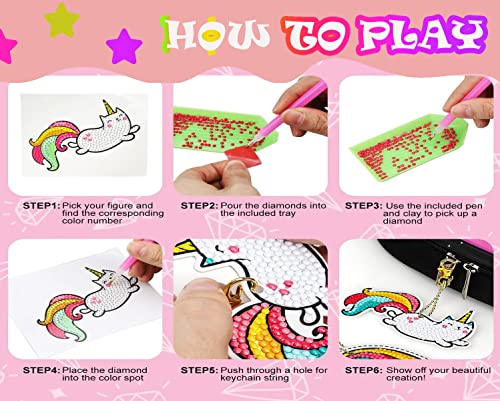 HOW TO PLAY

STEP1: Pick your figure and find the corresponding color number

STEP2: Pour the diamonds into the included tray

STEP3: Use the included pen and clay to pick up a diamond

STEP4: Place the diamond into the color spot

STEP5: Push through a hole for keychain string

STEP6: Show off your beautiful creation!