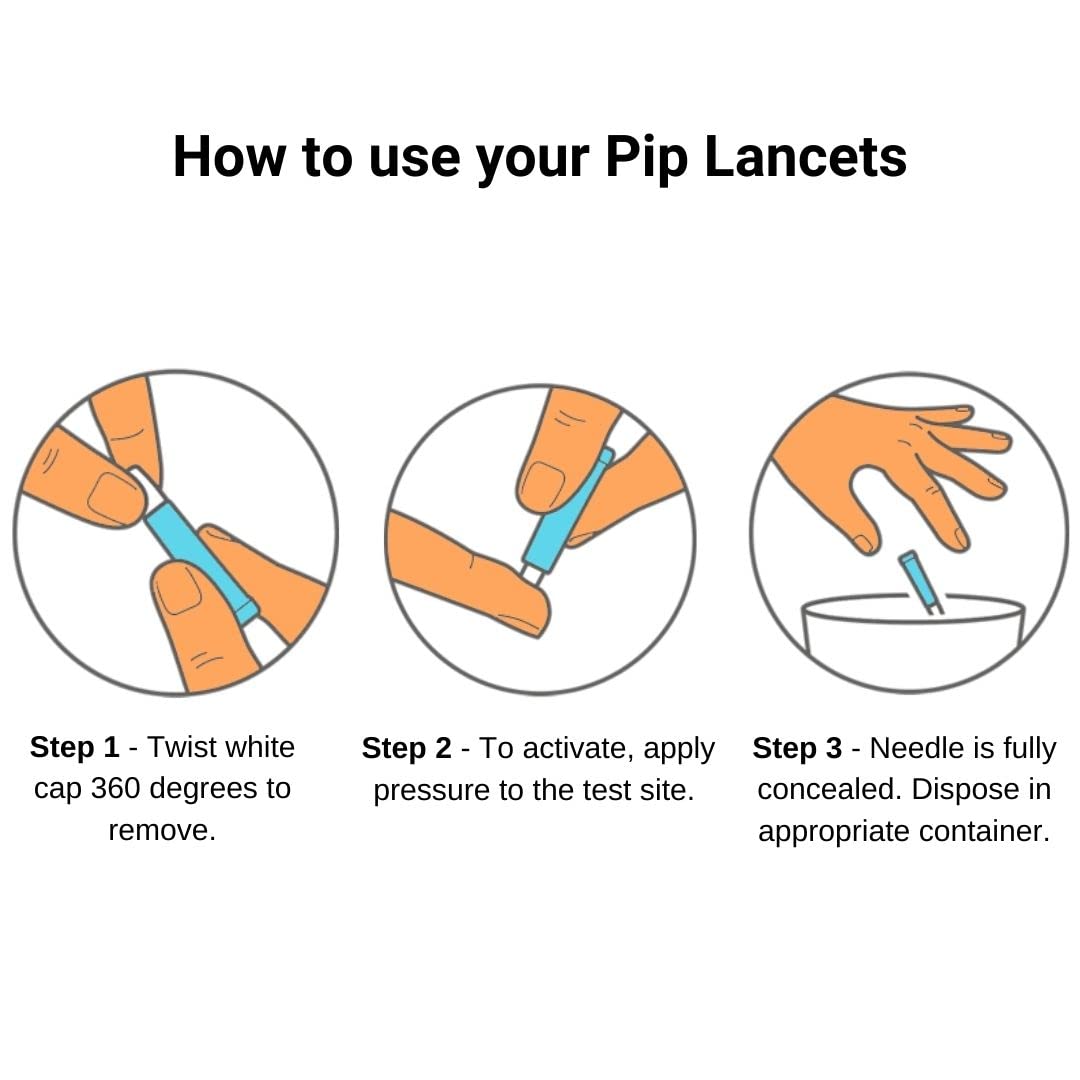 How to use your Pip Lancets

Step 1 - Twist white cap 360 degrees to remove.

Step 2 - To activate, apply pressure to the test site.

Step 3 - Needle is fully concealed. Dispose in appropriate container.