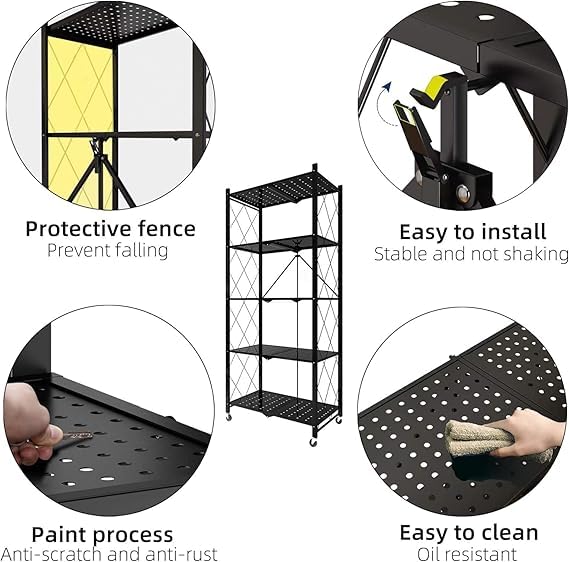 Protective fence
Prevent falling

Easy to install
Stable and not shaking

Paint process
Anti-scratch and anti-rust

Easy to clean
Oil resistant