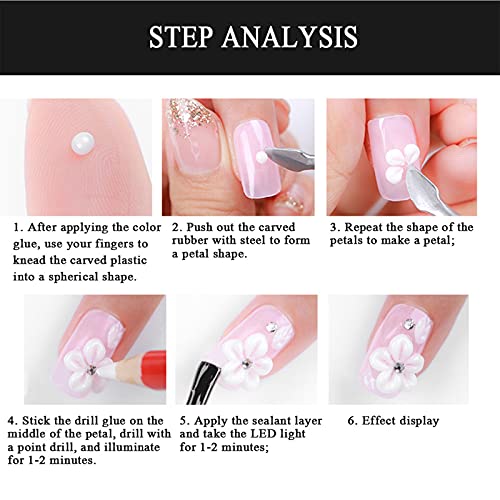 STEP ANALYSIS

1. After applying the color glue, use your fingers to knead the carved plastic into a spherical shape.

2. Push out the carved rubber with steel to form a petal shape.

3. Repeat the shape of the petals to make a petal;

4. Stick the drill glue on the middle of the petal, drill with a point drill, and illuminate for 1-2 minutes.

5. Apply the sealant layer and take the LED light for 1-2 minutes;

6. Effect display