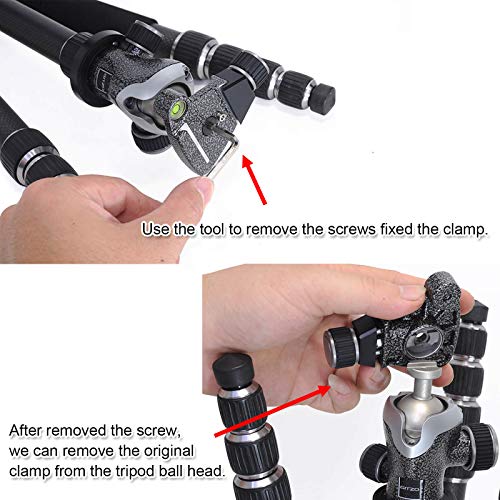 Use the tool to remove the screws fixed the clamp.

After removed the screw, we can remove the original clamp from the tripod ball head.

GITZO