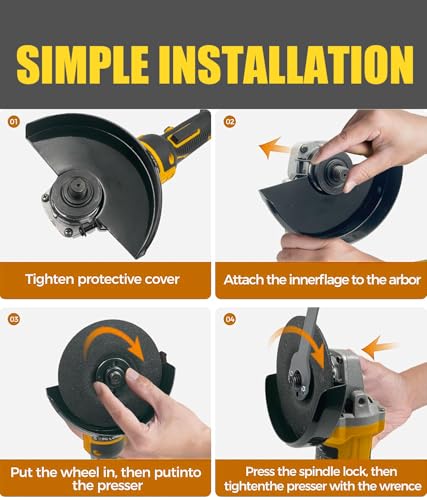 SIMPLE INSTALLATION

01

Tighten protective cover

02

Attach the innerflage to the arbor

03

Put the wheel in, then putinto the presser

04

Press the spindle lock, then tightenthe presser with the wrence