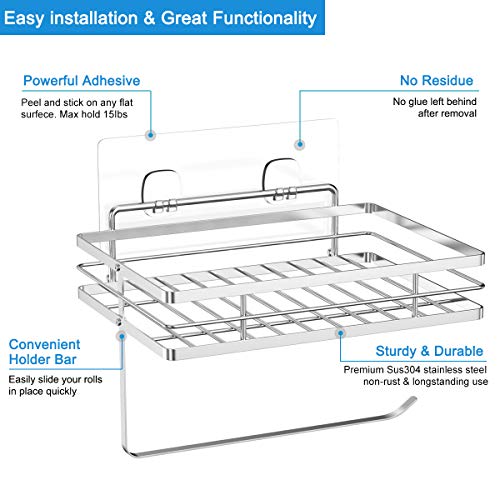 Easy installation & Great Functionality

Powerful Adhesive
Peel and stick on any flat surfece. Max hold 15lbs

No Residue
No glue left behind after removal

Convenient Holder Bar
Easily slide your rolls in place quickly

Sturdy & Durable
Premium Sus304 stainless steel non-rust & longstanding use