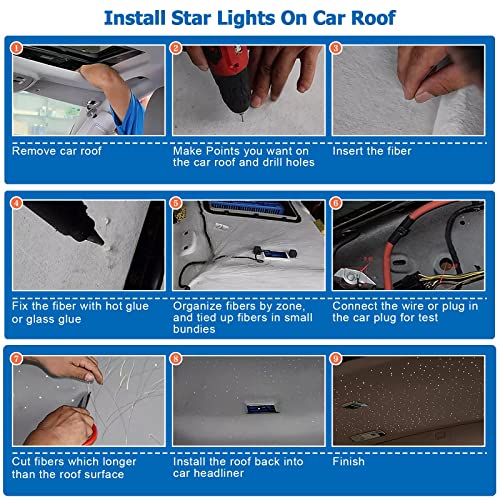 Install Star Lights On Car Roof

1
Remove car roof

2
Make Points you want on the car roof and drill holes

3
Insert the fiber

4
Fix the fiber with hot glue or glass glue

5
Organize fibers by zone, and tied up fibers in small bundies

6
Connect the wire or plug in the car plug for test

7
Cut fibers which longer than the roof surface

8
Install the roof back into car headliner

9
Finish