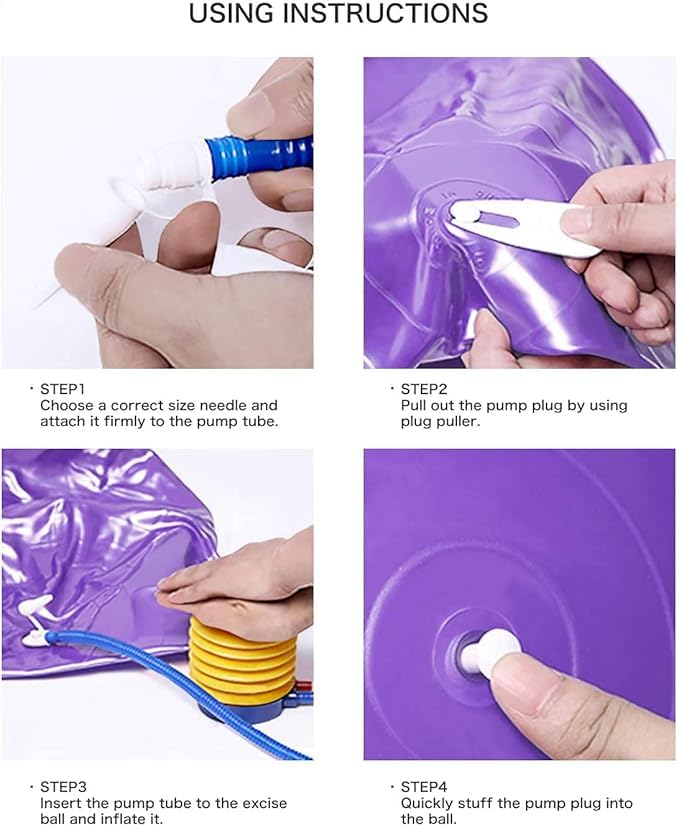 USING INSTRUCTIONS

· STEP1
Choose a correct size needle and attach it firmly to the pump tube.

· STEP2
Pull out the pump plug by using plug puller.

· STEP3
Insert the pump tube to the excise ball and inflate it.

· STEP4
Quickly stuff the pump plug into the ball.