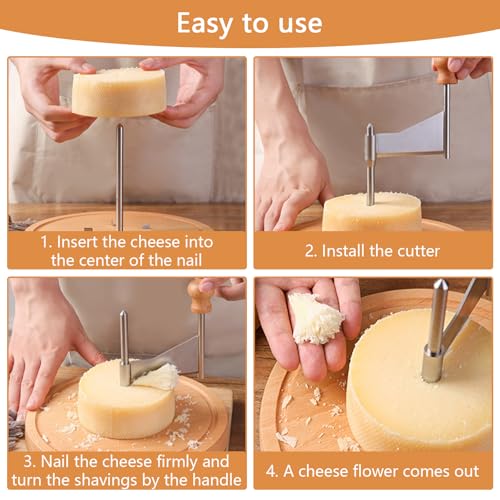 Easy to use

1. Insert the cheese into the center of the nail

2. Install the cutter

3. Nail the cheese firmly and turn the shavings by the handle

4. A cheese flower comes out