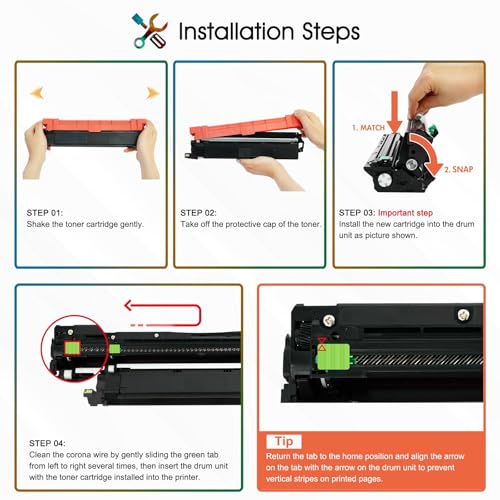 Installation Steps

STEP 01:
Shake the toner cartridge gently.

STEP 02:
Take off the protective cap of the toner.

1. MATCH

2. SNAP

STEP 03: Important step
Install the new cartridge into the drum unit as picture shown.

STEP 04:
Clean the corona wire by gently sliding the green tab from left to right several times, then insert the drum unit with the toner cartridge installed into the printer.

Tip
Return the tab to the home position and align the arrow on the tab with the arrow on the drum unit to prevent vertical stripes on printed pages.