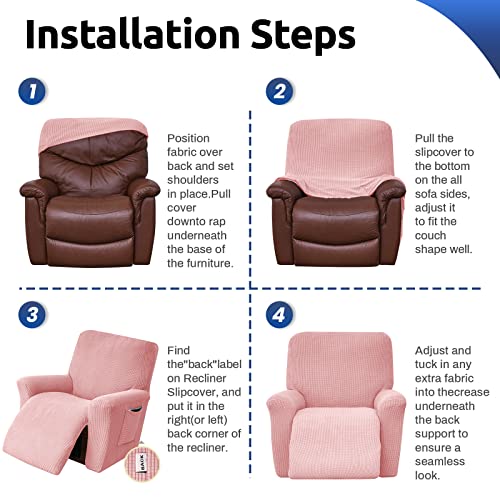 Installation Steps

1

Position fabric over back and set shoulders in place.Pull cover downto rap underneath the base of the furniture.

2

Pull the slipcover to the bottom on the all sofa sides, adjust it to fit the couch shape well.

3

Find the"back"label on Recliner Slipcover, and put it in the right(or left) back corner of the recliner.

BACK

4

Adjust and tuck in any extra fabric into thecrease underneath the back support to ensure a seamless look.