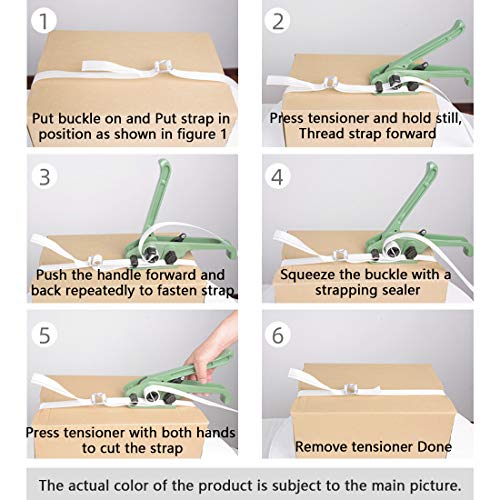 1

Put buckle on and Put strap in position as shown in figure 1

2

Press tensioner and hold still, Thread strap forward

3

Push the handle forward and back repeatedly to fasten strap

4

Squeeze the buckle with a strapping sealer

5

Press tensioner with both hands to cut the strap

6

Remove tensioner Done

The actual color of the product is subject to the main picture.