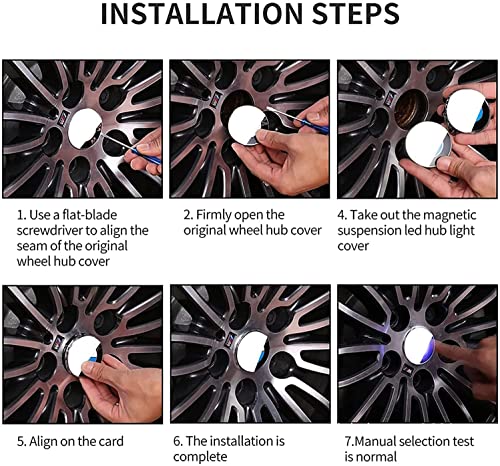 INSTALLATION STEPS

1. Use a flat-blade screwdriver to align the seam of the original wheel hub cover

2. Firmly open the original wheel hub cover

4. Take out the magnetic suspension led hub light cover

5. Align on the card

6. The installation is complete

7.Manual selection test is normal