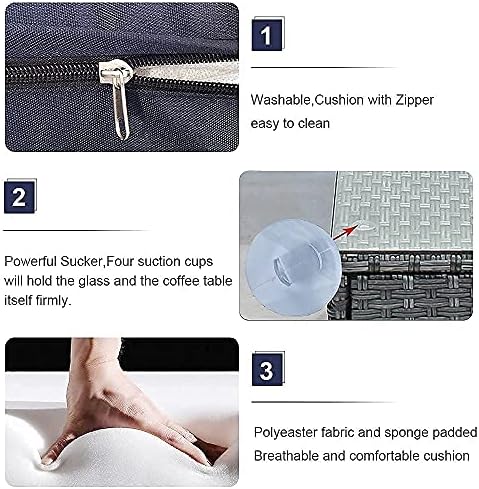 1

Washable,Cushion with Zipper easy to clean

2

Powerful Sucker,Four suction cups will hold the glass and the coffee table itself firmly.

3

Polyeaster fabric and sponge padded
Breathable and comfortable cushion