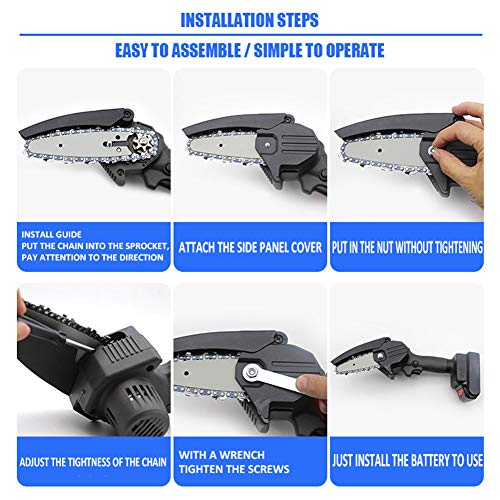 INSTALLATION STEPS

EASY TO ASSEMBLE / SIMPLE TO OPERATE

INSTALL GUIDE
PUT THE CHAIN INTO THE SPROCKET, PAY ATTENTION TO THE DIRECTION

ATTACH THE SIDE PANEL COVER

PUT IN THE NUT WITHOUT TIGHTENING

ADJUST THE TIGHTNESS OF THE CHAIN

WITH A WRENCH
TIGHTEN THE SCREWS

JUST INSTALL THE BATTERY TO USE