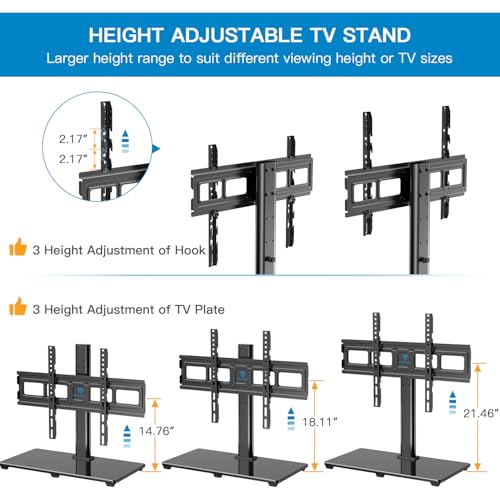 HEIGHT ADJUSTABLE TV STAND
Larger height range to suit different viewing height or TV sizes

2.17"
2.17"

3 Height Adjustment of Hook

3 Height Adjustment of TV Plate

14.76"
18.11"
21.46"