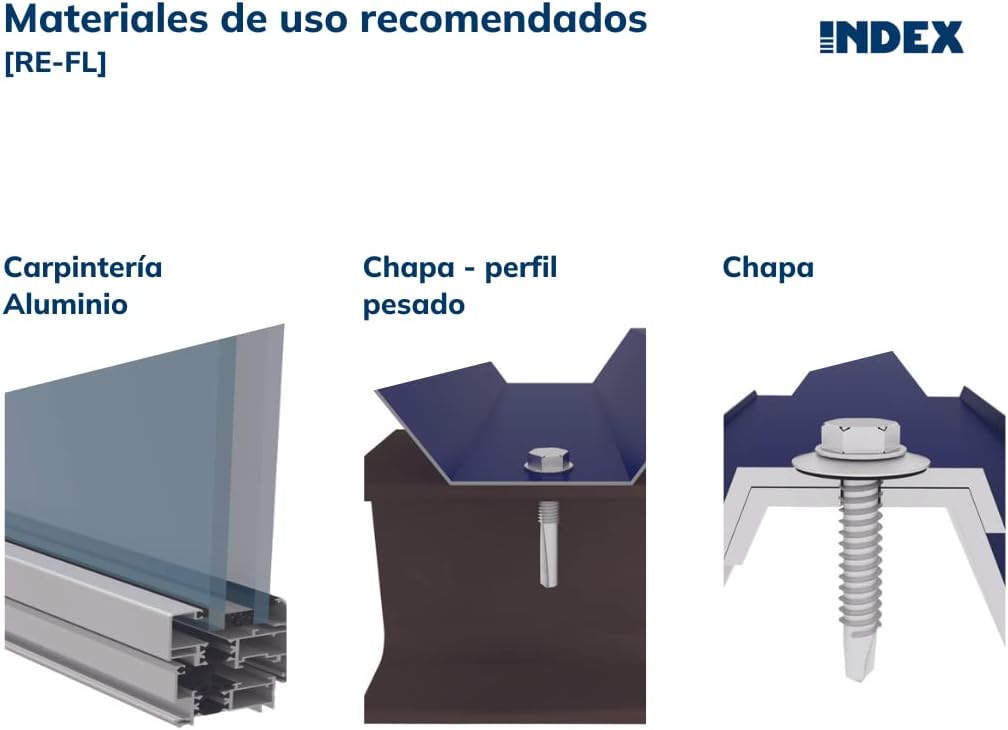 Materiales de uso recomendados
[RE-FL]

INDEX

Carpintería Aluminio

Chapa - perfil pesado

Chapa