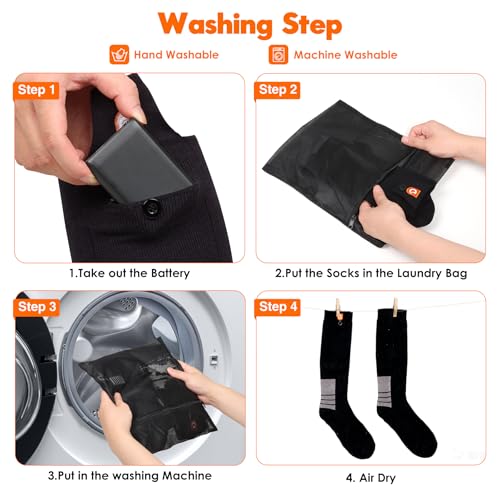 Washing Step

Hand Washable

Machine Washable

Step 1

1.Take out the Battery

Step 2

2.Put the Socks in the Laundry Bag

Step 3

3.Put in the washing Machine

Step 4

4. Air Dry