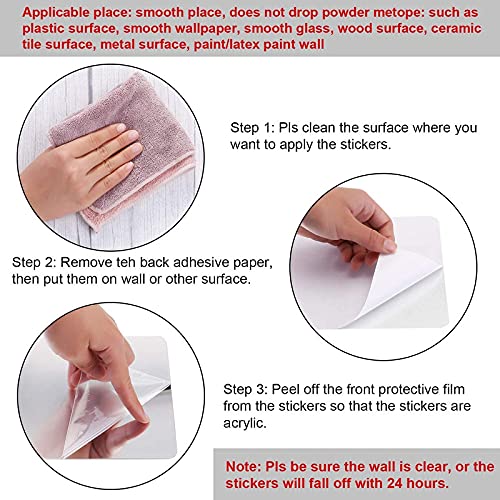 Applicable place: smooth place, does not drop powder metope: such as plastic surface, smooth wallpaper, smooth glass, wood surface, ceramic tile surface, metal surface, paint/latex paint wall

Step 1: Pls clean the surface where you want to apply the stickers.

Step 2: Remove teh back adhesive paper, then put them on wall or other surface.

Step 3: Peel off the front protective film from the stickers so that the stickers are acrylic.

Note: Pls be sure the wall is clear, or the stickers will fall off with 24 hours.