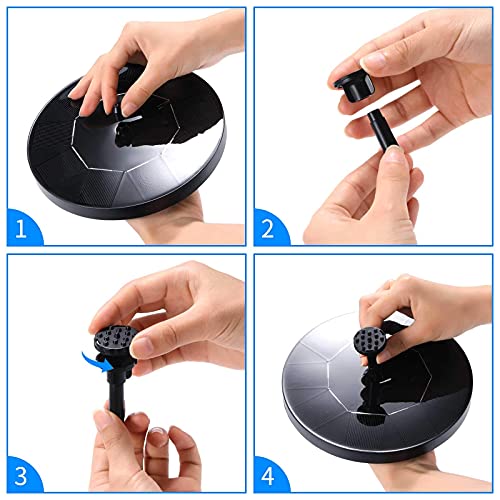 1

2

3

4