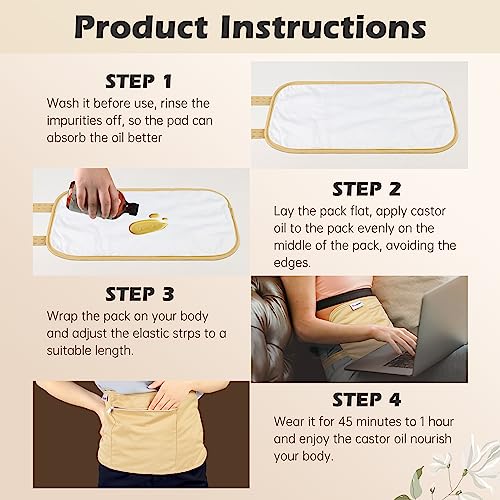 Product Instructions

STEP 1
Wash it before use, rinse the impurities off, so the pad can absorb the oil better

STEP 2
Lay the pack flat, apply castor oil to the pack evenly on the middle of the pack, avoiding the edges.

STEP 3
Wrap the pack on your body and adjust the elastic strps to a suitable length.

STEP 4
Wear it for 45 minutes to 1 hour and enjoy the castor oil nourish your body.