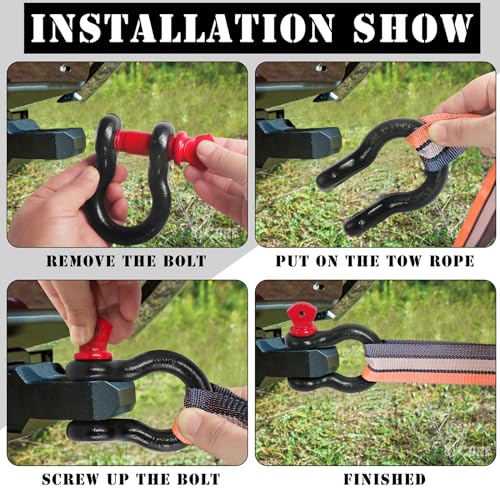 INSTALLATION SHOW

REMOVE THE BOLT

PUT ON THE TOW ROPE

SCREW UP THE BOLT

FINISHED