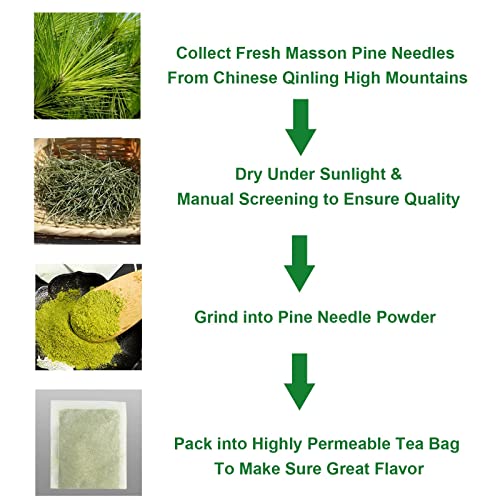 Collect Fresh Masson Pine Needles
From Chinese Qinling High Mountains

Dry Under Sunlight &
Manual Screening to Ensure Quality

Grind into Pine Needle Powder

Pack into Highly Permeable Tea Bag
To Make Sure Great Flavor