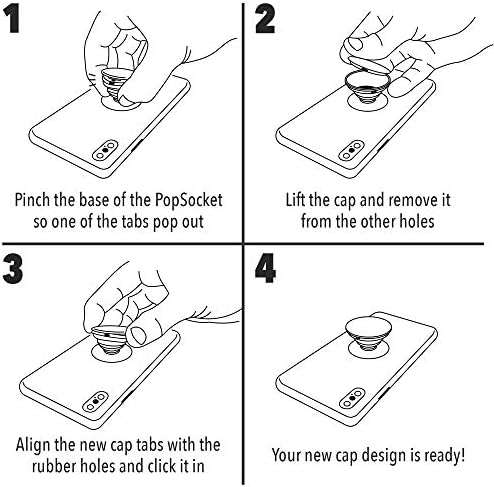 1

Pinch the base of the PopSocket so one of the tabs pop out

2

Lift the cap and remove it from the other holes

3

Align the new cap tabs with the rubber holes and click it in

4

Your new cap design is ready!