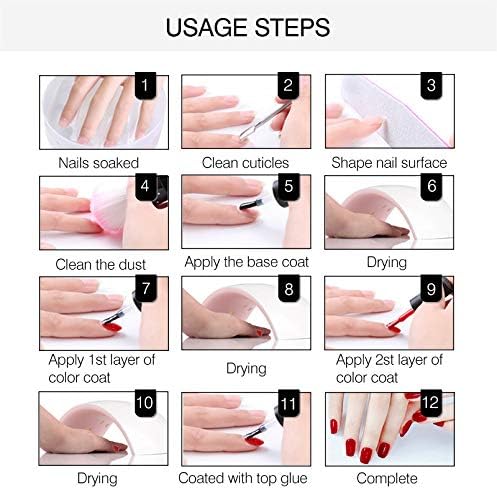 USAGE STEPS

1
Nails soaked

2
Clean cuticles

3
Shape nail surface

4
Clean the dust

5
Apply the base coat

6
Drying

7
Apply 1st layer of color coat

8
Drying

9
Apply 2st layer of color coat

10
Drying

11
Coated with top glue

12
Complete