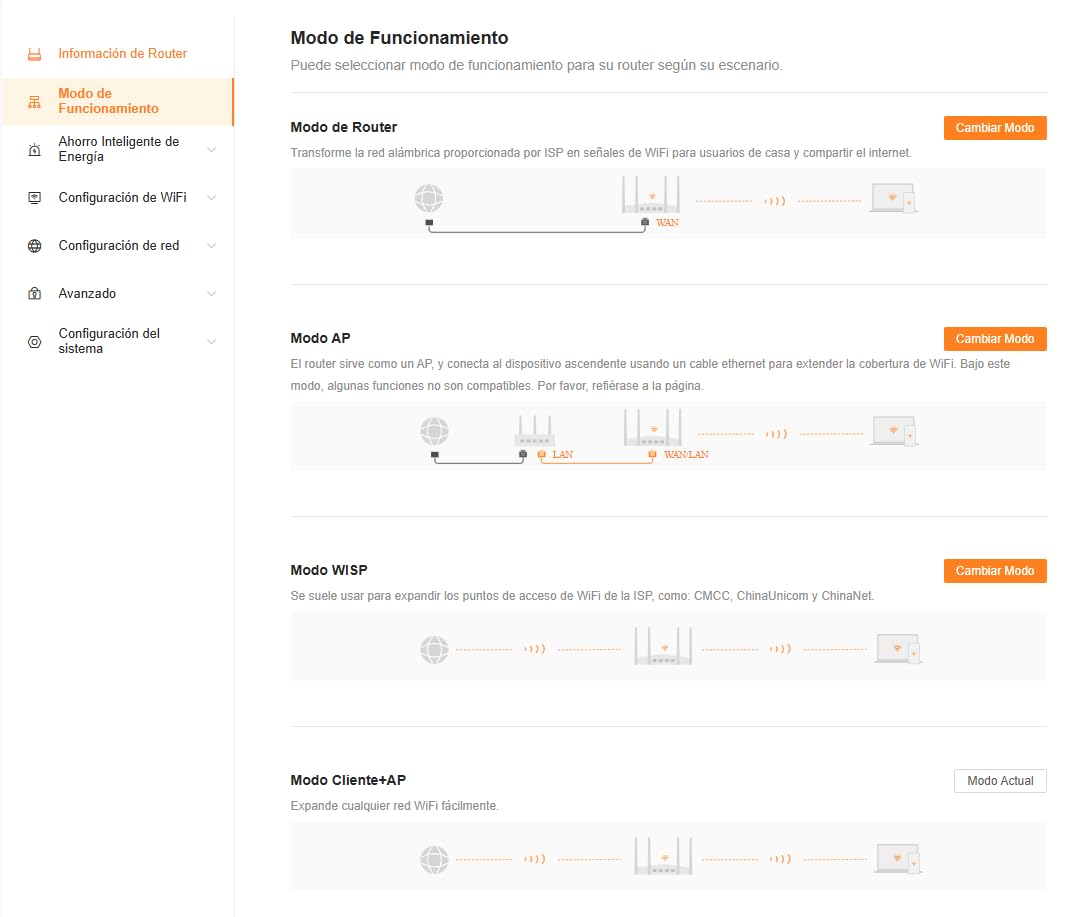 Información de Router

Modo de Funcionamiento

Ahorro Inteligente de Energía

Configuración de WiFi

Configuración de red

Avanzado

Configuración del sistema

Modo de Funcionamiento

Puede seleccionar modo de funcionamiento para su router según su escenario.

Modo de Router

Cambiar Modo

Transforme la red alámbrica proporcionada por ISP en señales de WiFi para usuarios de casa y compartir el internet.

WAN

Modo AP

Cambiar Modo

El router sirve como un AP, y conecta al dispositivo ascendente usando un cable ethernet para extender la cobertura de WiFi. Bajo este modo, algunas funciones no son compatibles. Por favor, refiérase a la página.

LAN

WAN/LAN

Modo WISP

Cambiar Modo

Se suele usar para expandir los puntos de acceso de WiFi de la ISP, como: CMCC, ChinaUnicom y ChinaNet.

Modo Cliente+AP

Modo Actual

Expande cualquier red WiFi fácilmente.