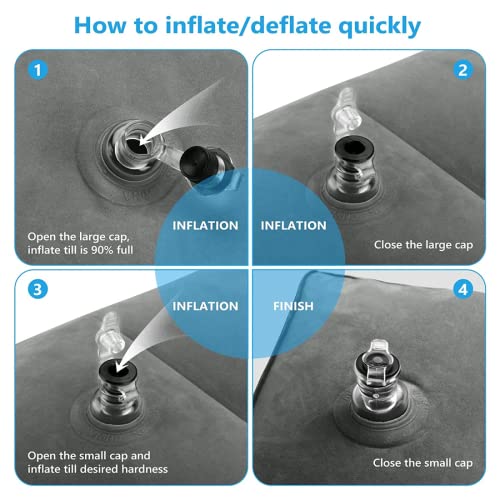 How to inflate/deflate quickly

1

INFLATION

Open the large cap, inflate till is 90% full

2

INFLATION

Close the large cap

3

INFLATION

Open the small cap and inflate till desired hardness

4

FINISH

Close the small cap